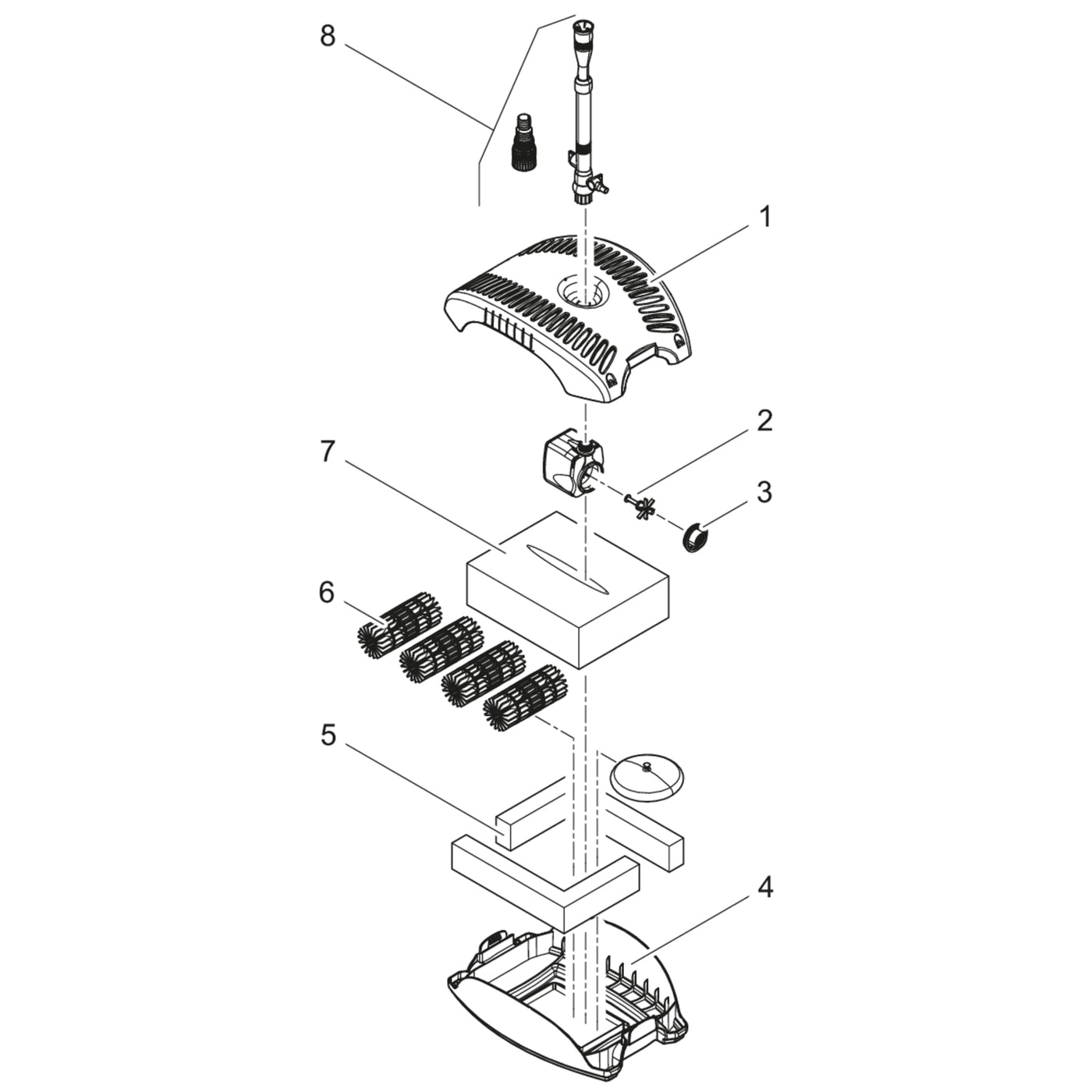 8
1
2
7
3
6
5
4