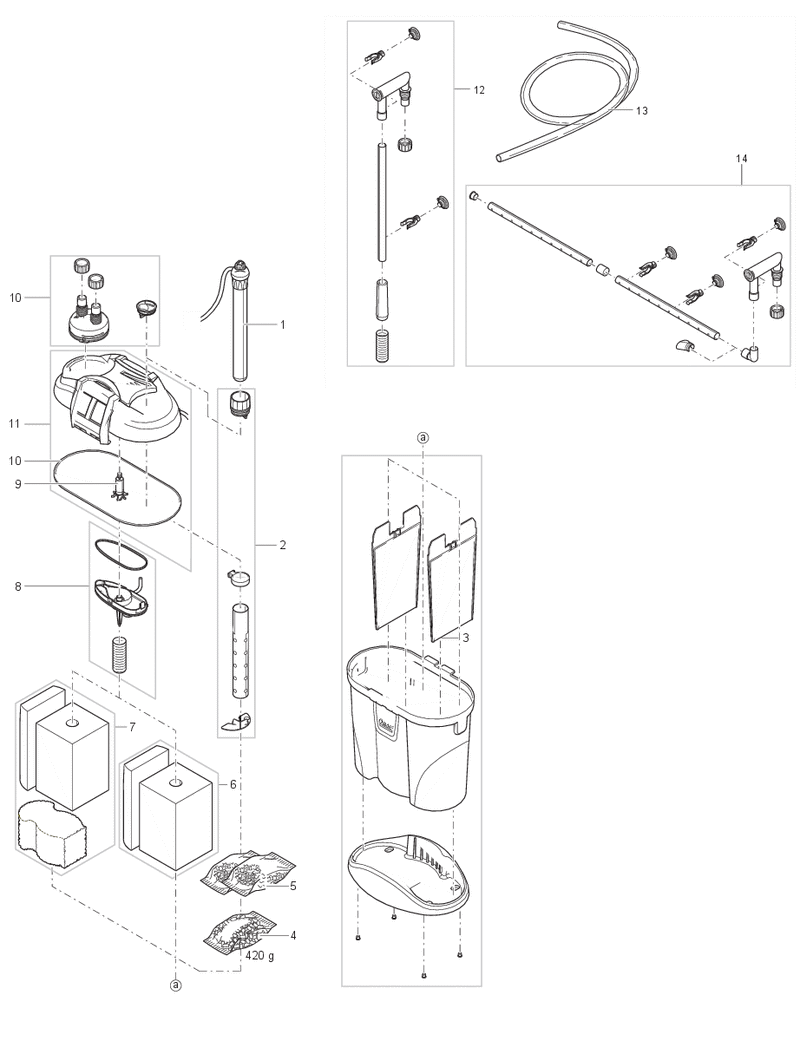 12
13
14
10
1
11
10
9
2
8
7
6
5
4
420 g
ⓐ
ⓐ
3