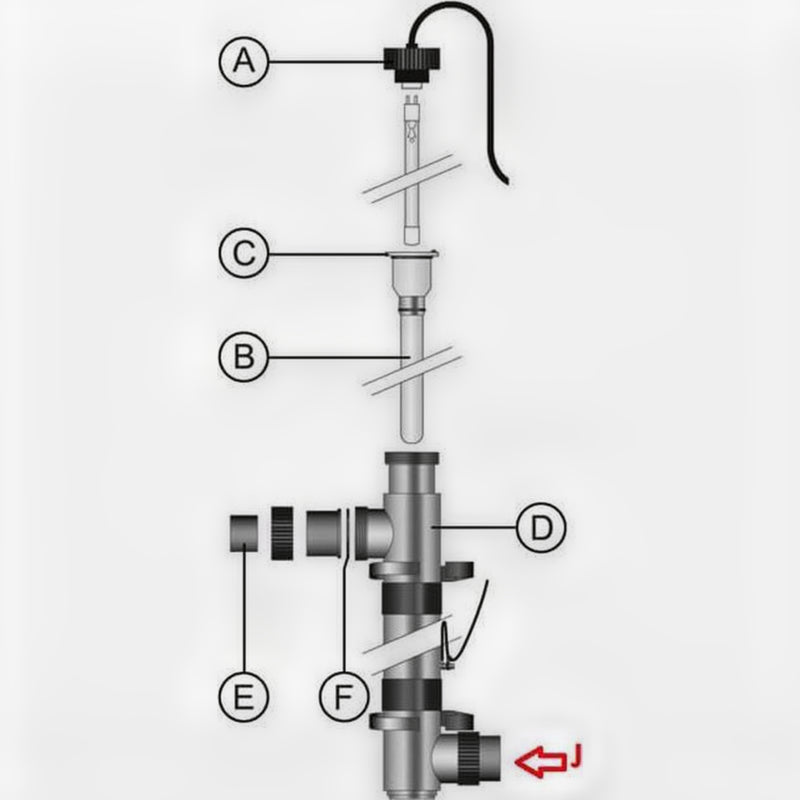 A
C
B
D
E
F
J